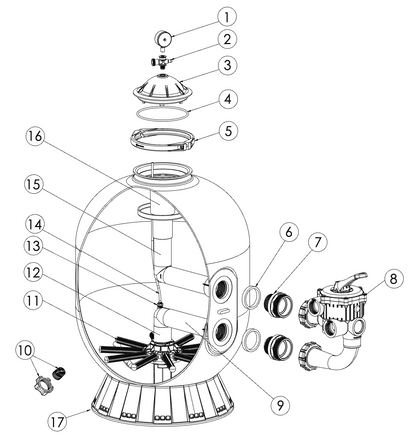 1
2
3
4
5
16
15
14
13
12
11
6
7
8
10
9
17